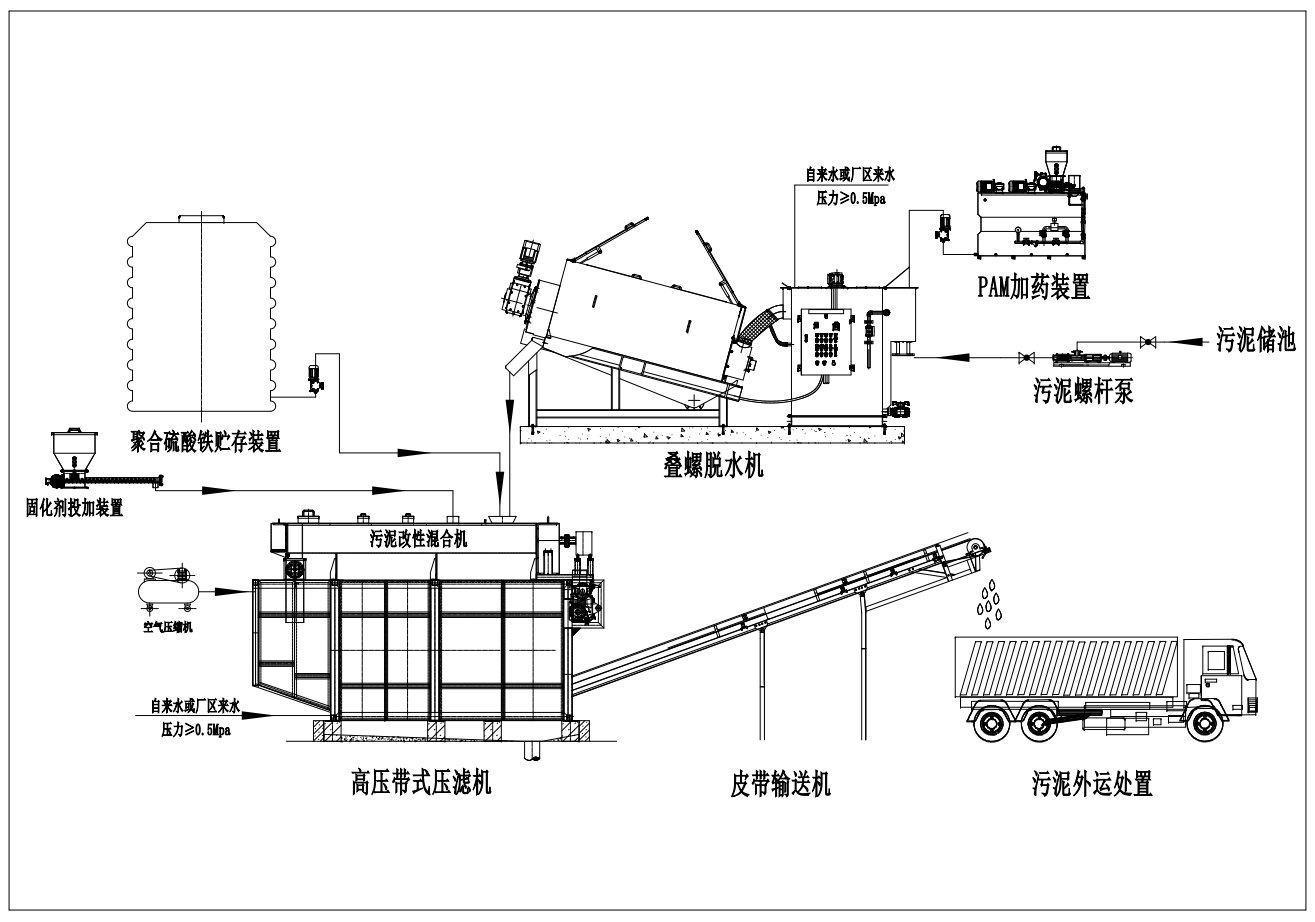 自来水或厂区来水
压力≥0.5Mpa

PAM加药装置

污泥储池

污泥螺杆泵

聚合硫酸铁贮存装置

叠螺脱水机

固化剂投加装置

污泥改性混合机

空气压缩机

自来水或厂区来水
压力≥0.5Mpa

高压带式压滤机

皮带输送机

污泥外运处置